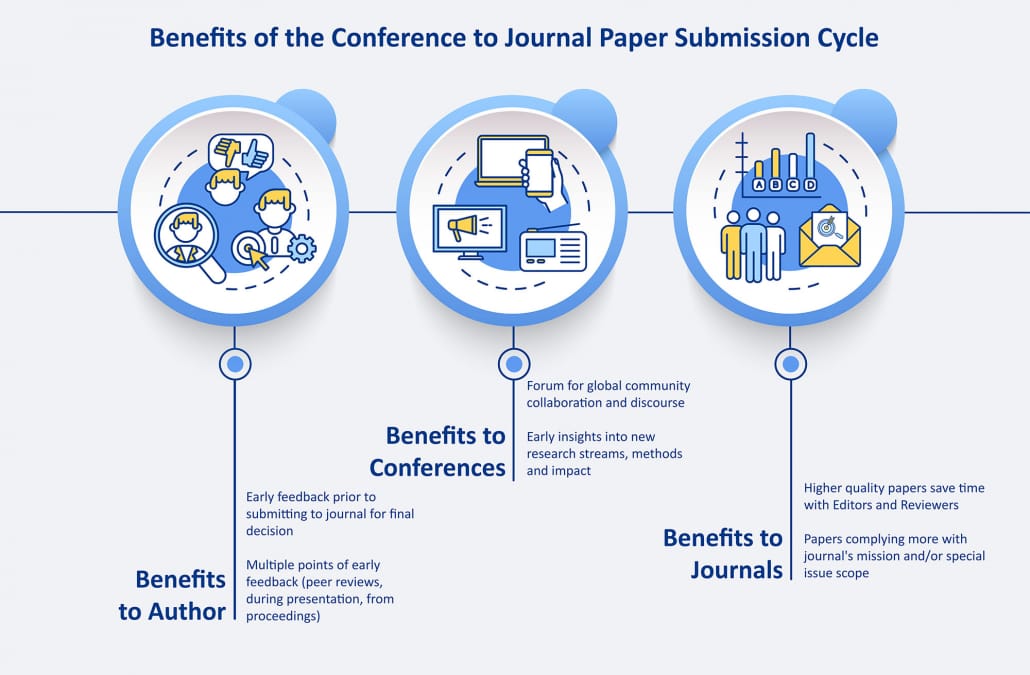 Benefits of the Conference to Journal Paper Submission Cycle

A B C D

Benefits to Author

Early feedback prior to submitting to journal for final decision

Multiple points of early feedback (peer reviews, during presentation, from proceedings)

Benefits to Conferences

Forum for global community collaboration and discourse

Early insights into new research streams, methods and impact

Benefits to Journals

Higher quality papers save time with Editors and Reviewers

Papers complying more with journal's mission and/or special issue scope